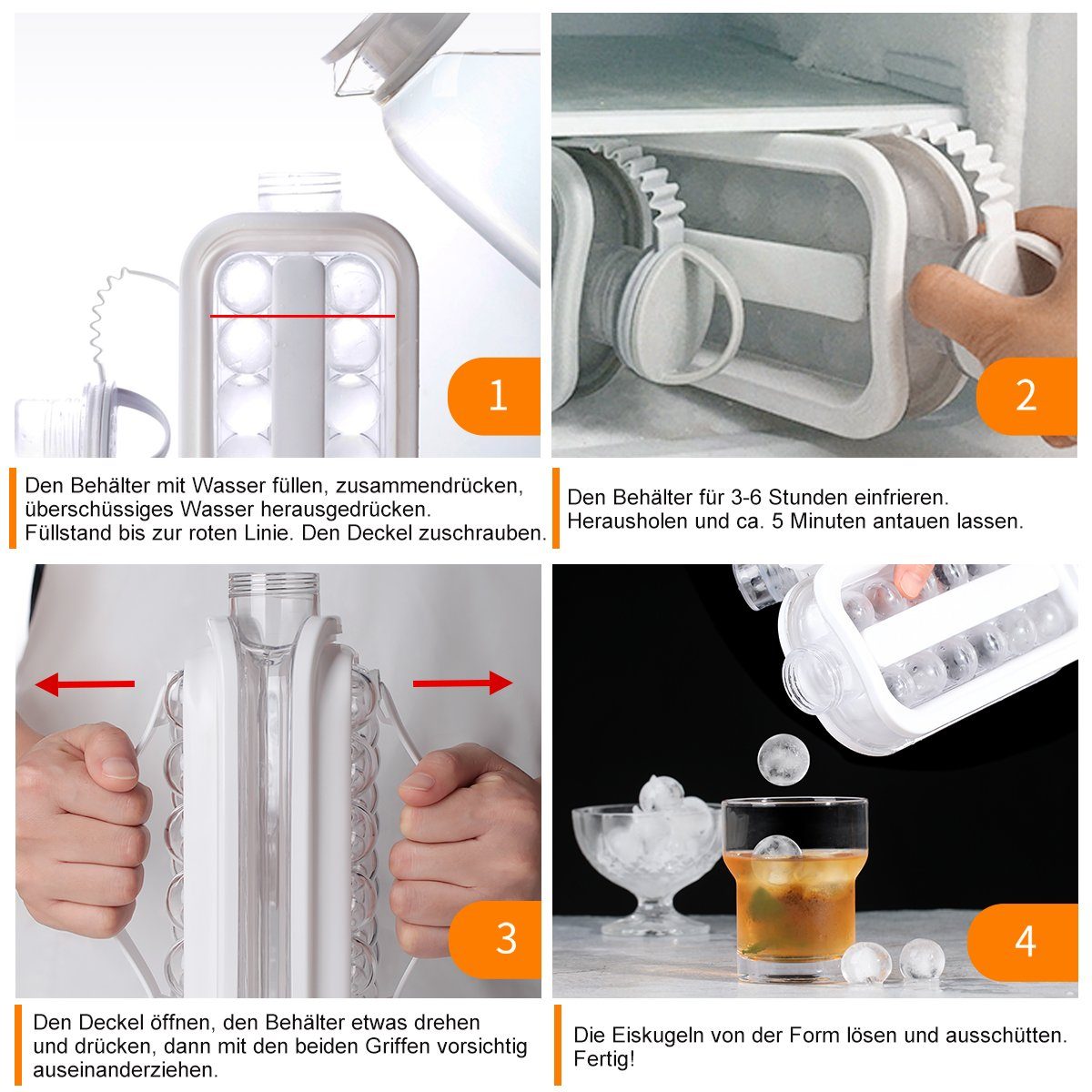 1

Den Behälter mit Wasser füllen, zusammendrücken, überschüssiges Wasser herausgedrücken. Füllstand bis zur roten Linie. Den Deckel zuschrauben.

2

Den Behälter für 3-6 Stunden einfrieren. Herausholen und ca. 5 Minuten antauen lassen.

3

Den Deckel öffnen, den Behälter etwas drehen und drücken, dann mit den beiden Griffen vorsichtig auseinanderziehen.

4

Die Eiskugeln von der Form lösen und ausschütten. Fertig!